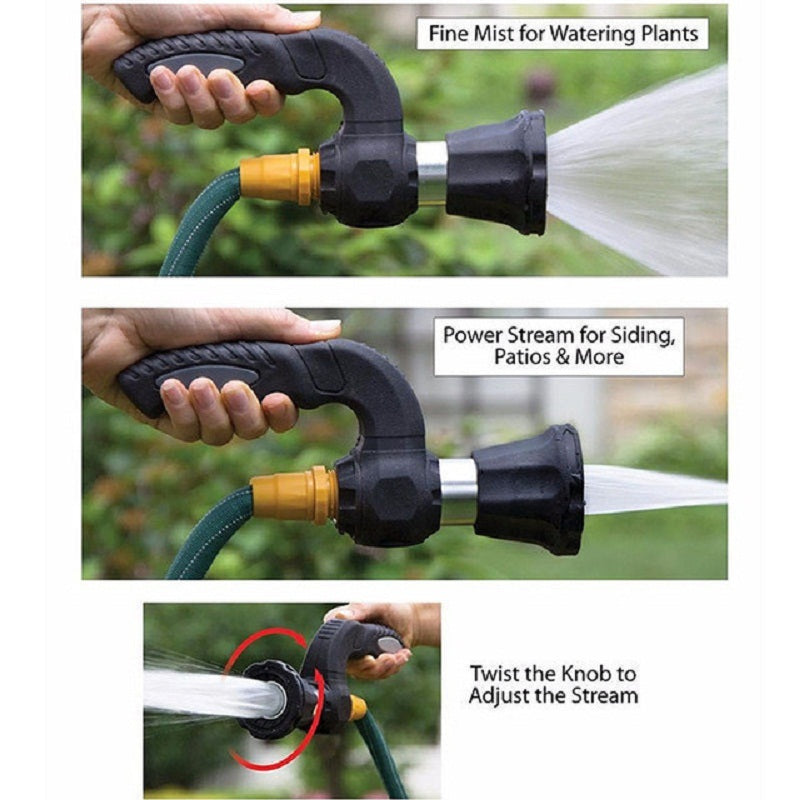 Fine Mist for Watering Plants

Power Stream for Siding, Patios & More

Twist the Knob to Adjust the Stream